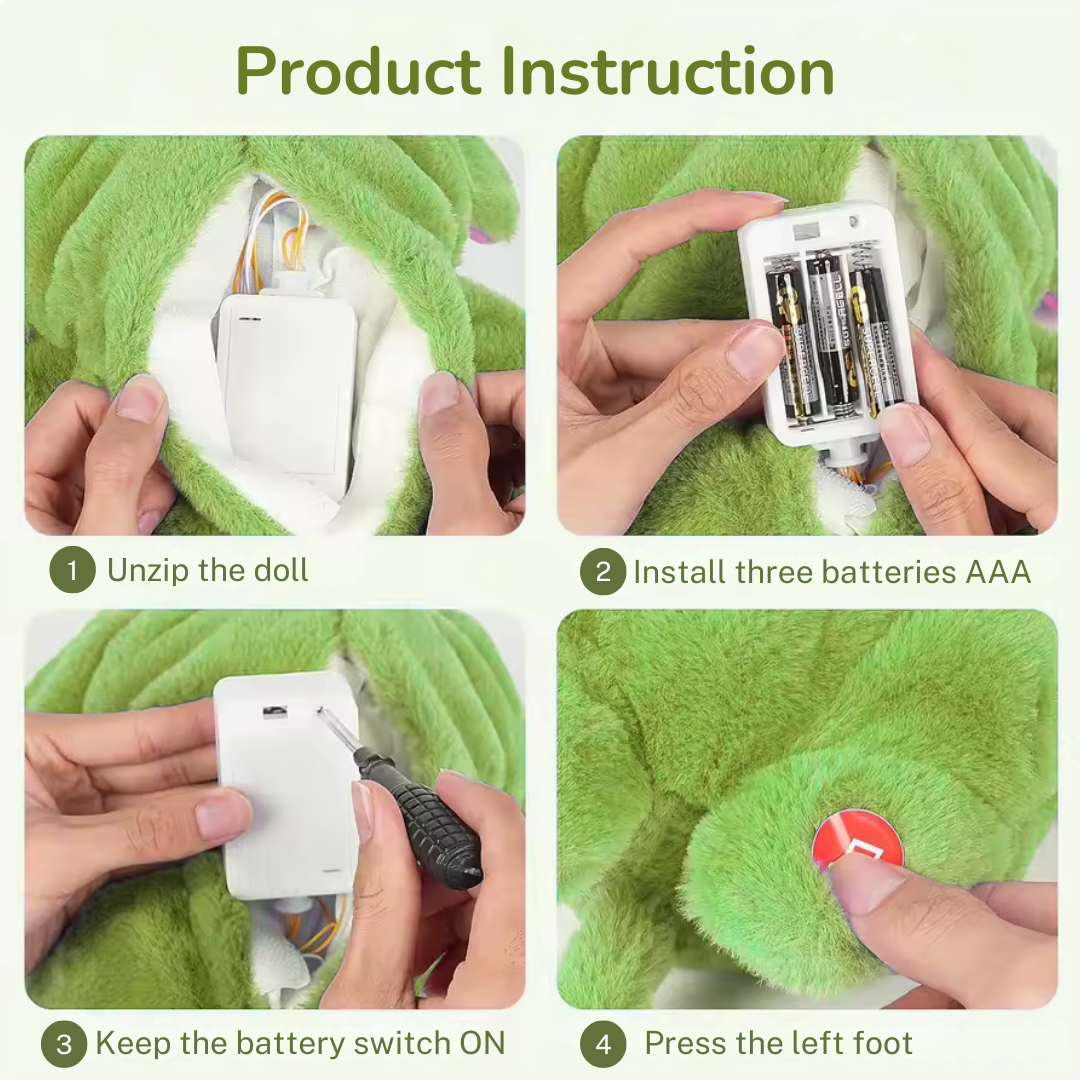 Product Instruction

1 Unzip the doll

2 Install three batteries AAA

3 Keep the battery switch ON

4 Press the left foot